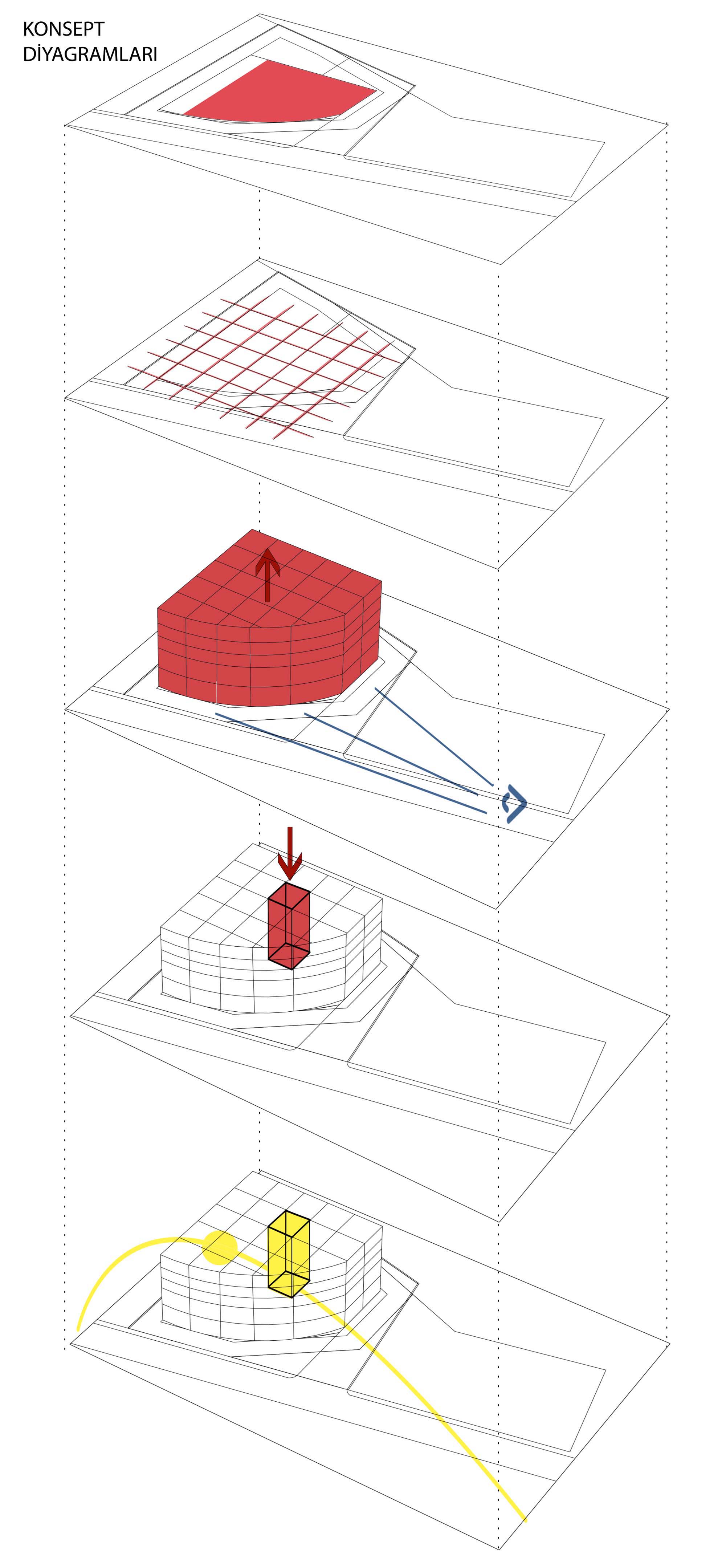 KONSEPT
DİYAGRAMLARI